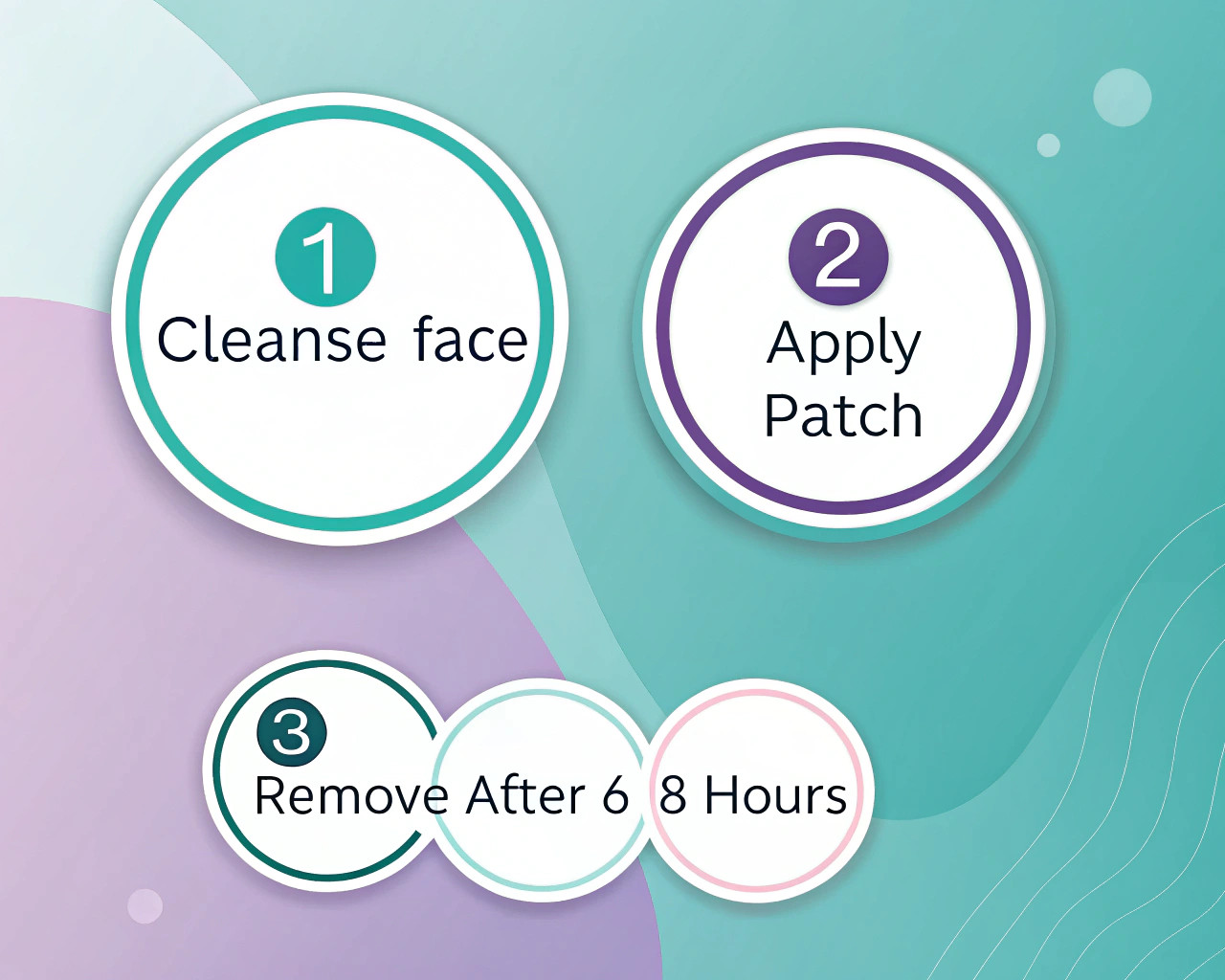 1
Cleanse face

2
Apply Patch

3
Remove After 6 8 Hours